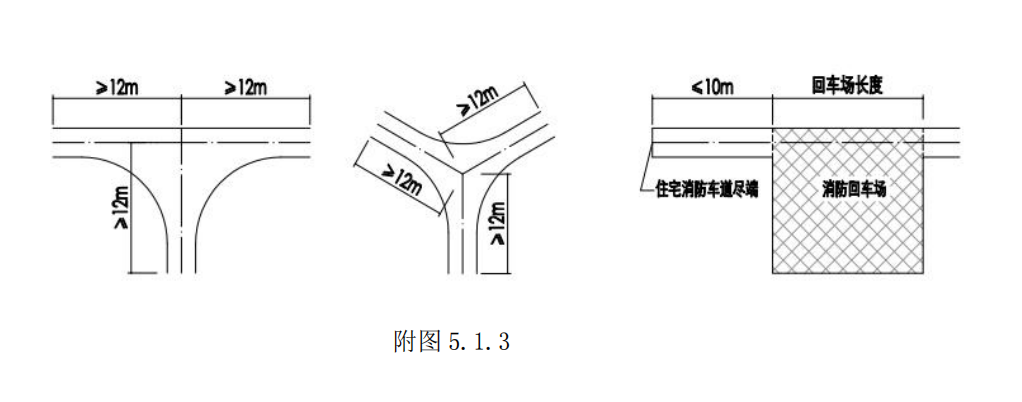 ≥12m ≥12m
≥12m

≥12m
≥12m
≥12m

≤10m 回车场长度
住宅消防车道尽端
消防回车场

附图 5.1.3